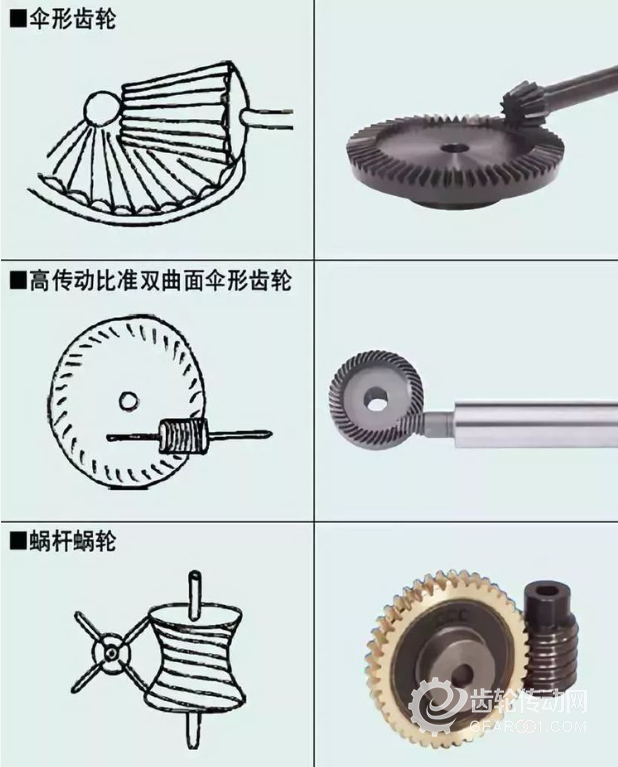 ■伞形齿轮

■高传动比准双曲面伞形齿轮

■蜗杆蜗轮

齿轮传动网
GEAR001.COM