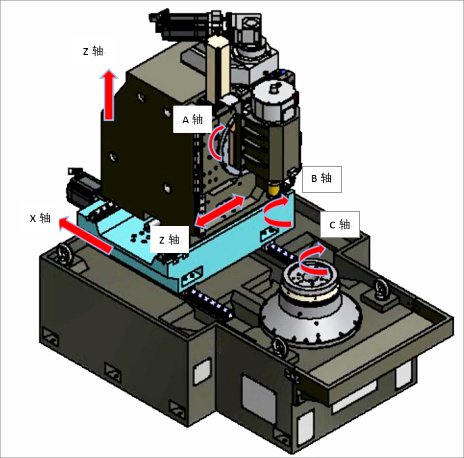 Z 轴

A 轴

B 轴

X 轴

Z 轴

C 轴