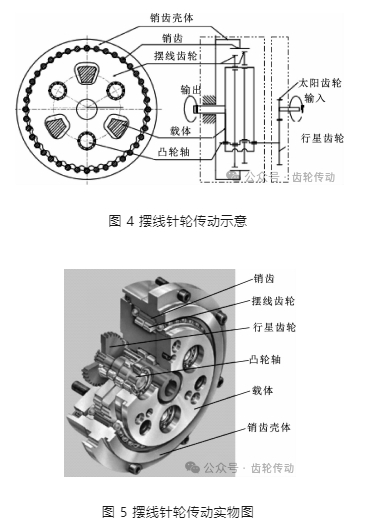 销齿壳体
销齿
摆线齿轮
输出
太阳齿轮
输入
行星齿轮
载体
凸轮轴
公众号 · 齿轮传动

图 4 摆线针轮传动示意

销齿
摆线齿轮
行星齿轮
凸轮轴
载体
销齿壳体
公众号 · 齿轮传动

图 5 摆线针轮传动实物图